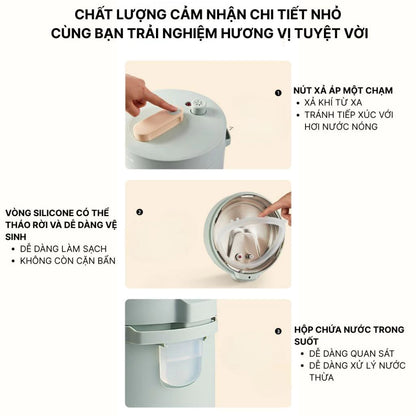 CHẤT LƯỢNG CẢM NHẬN CHI TIẾT NHỎ
CÙNG BẠN TRẢI NGHIỆM HƯƠNG VỊ TUYỆT VỜI

1 NÚT XẢ ÁP MỘT CHẠM
• XẢ KHÍ TỪ XA
• TRÁNH TIẾP XÚC VỚI HƠI NƯỚC NÓNG

2 VÒNG SILICONE CÓ THỂ THÁO RỜI VÀ DỄ DÀNG VỆ SINH
• DỄ DÀNG LÀM SẠCH
• KHÔNG CÒN CẶN BẨN

3 HỘP CHỨA NƯỚC TRONG SUỐT
• DỄ DÀNG QUAN SÁT
• DỄ DÀNG XỬ LÝ NƯỚC THỪA